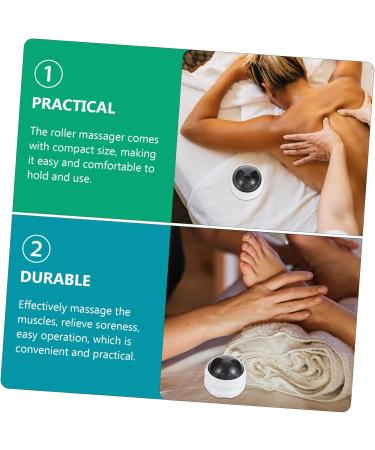 1
PRACTICAL
The roller massager comes with compact size, making it easy and comfortable to hold and use.

2
DURABLE
Effectively massage the muscles, relieve soreness, easy operation, which is convenient and practical.