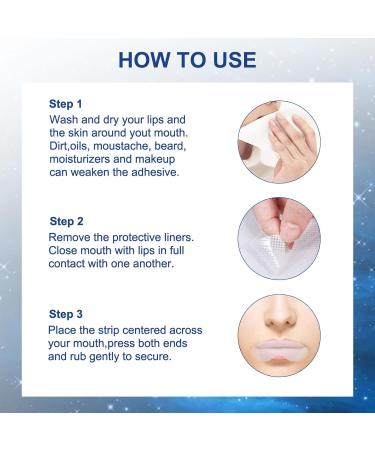 HOW TO USE

Step 1
Wash and dry your lips and the skin around yout mouth. Dirt,oils, moustache, beard, moisturizers and makeup can weaken the adhesive.

Step 2
Remove the protective liners. Close mouth with lips in full contact with one another.

Step 3
Place the strip centered across your mouth,press both ends and rub gently to secure.