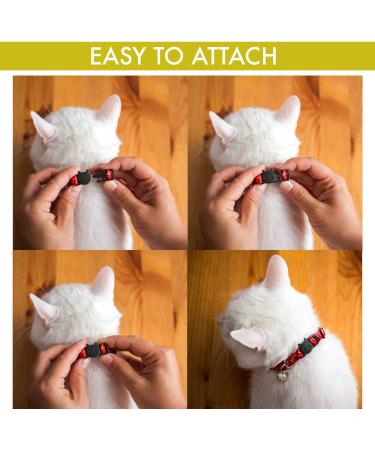 EASY TO ATTACH