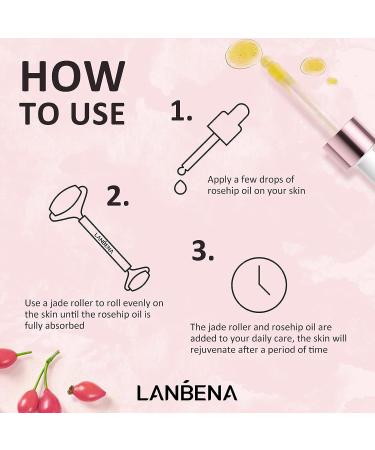 HOW TO USE

1.

Apply a few drops of rosehip oil on your skin

2.

LANBENA

Use a jade roller to roll evenly on the skin until the rosehip oil is fully absorbed

3.

The jade roller and rosehip oil are added to your daily care, the skin will rejuvenate after a period of time

LANBENA