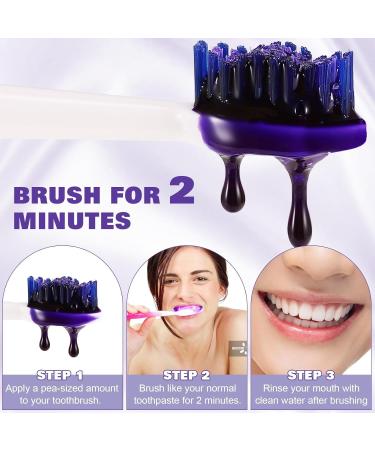 BRUSH FOR 2 MINUTES

STEP 1
Apply a pea-sized amount to your toothbrush.

STEP 2
Brush like your normal toothpaste for 2 minutes.

STEP 3
Rinse your mouth with clean water after brushing