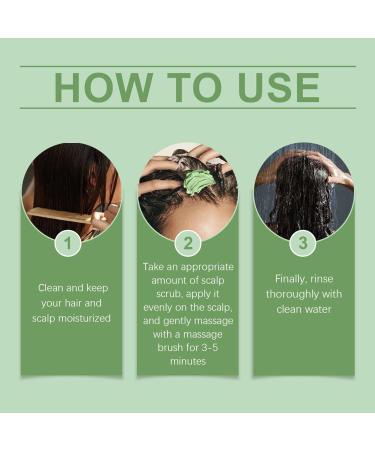 HOW TO USE

1

Clean and keep your hair and scalp moisturized

2

Take an appropriate amount of scalp scrub, apply it evenly on the scalp, and gently massage with a massage brush for 3-5 minutes

3

Finally, rinse thoroughly with clean water