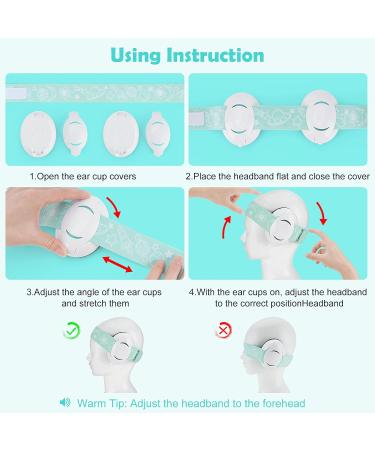 Using Instruction

1.Open the ear cup covers

2.Place the headband flat and close the cover

3.Adjust the angle of the ear cups and stretch them

4.With the ear cups on, adjust the headband to the correct positionHeadband

Warm Tip: Adjust the headband to the forehead