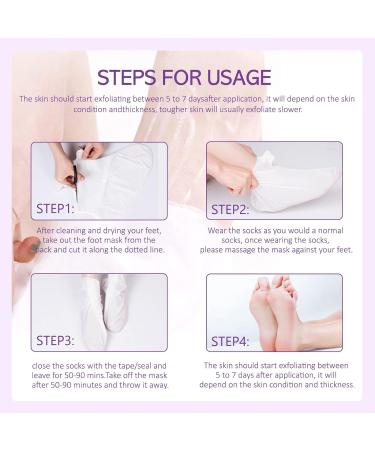 STEPS FOR USAGE

The skin should start exfoliating between 5 to 7 daysafter application, it will depend on the skin condition andthickness, tougher skin will usually exfoliate slower.

STEP1:

After cleaning and drying your feet, take out the foot mask from the pack and cut it along the dotted line.

STEP2:

Wear the socks as you would a normal socks, once wearing the socks, please massage the mask against your feet.

STEP3:

close the socks with the tape/seal and leave for 50-90 mins.Take off the mask after 50-90 minutes and throw it away.

STEP4:

The skin should start exfoliating between 5 to 7 days after application, it will depend on the skin condition and thickness.