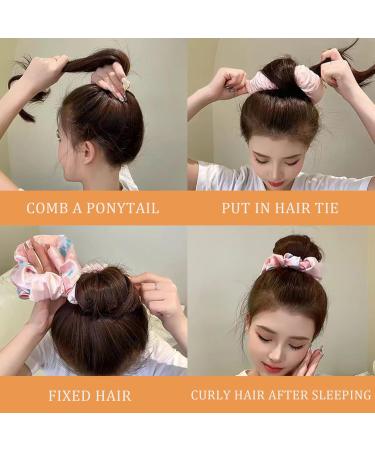 COMB A PONYTAIL

PUT IN HAIR TIE

FIXED HAIR

CURLY HAIR AFTER SLEEPING