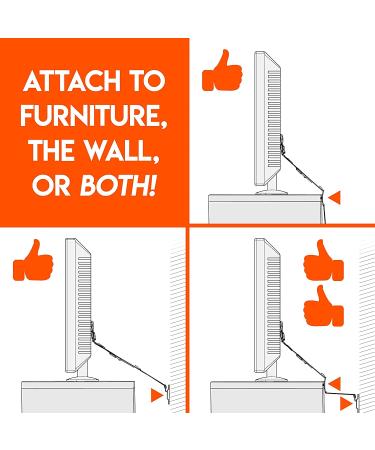 ATTACH TO FURNITURE, THE WALL, OR BOTH!