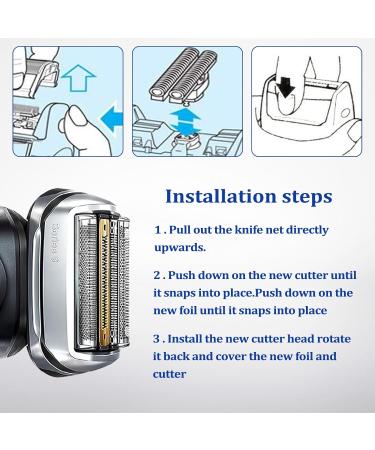 Series 9

Installation steps

1 . Pull out the knife net directly upwards.

2 . Push down on the new cutter until it snaps into place.Push down on the new foil until it snaps into place

3 . Install the new cutter head rotate it back and cover the new foil and cutter