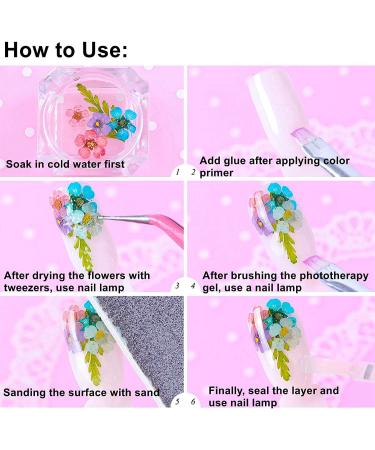 How to Use:

Soak in cold water first

1

2

Add glue after applying color primer

After drying the flowers with tweezers, use nail lamp

3

4

After brushing the phototherapy gel, use a nail lamp

Sanding the surface with sand

5

6

Finally, seal the layer and use nail lamp