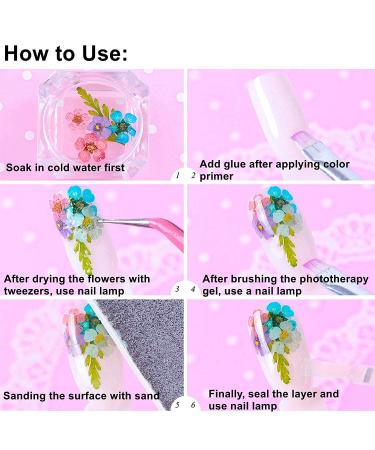 How to Use:

Soak in cold water first

1

2

Add glue after applying color primer

After drying the flowers with tweezers, use nail lamp

3

4

After brushing the phototherapy gel, use a nail lamp

Sanding the surface with sand

5

6

Finally, seal the layer and use nail lamp