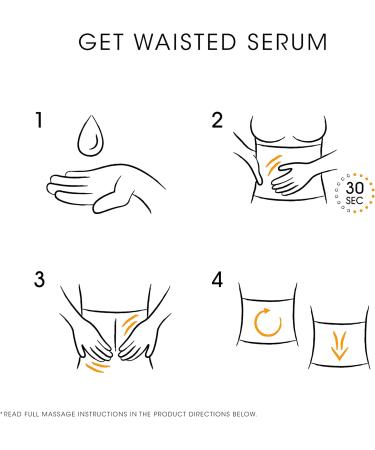 GET WAISTED SERUM

1

2

30 SEC

3

4

*READ FULL MASSAGE INSTRUCTIONS IN THE PRODUCT DIRECTIONS BELOW.