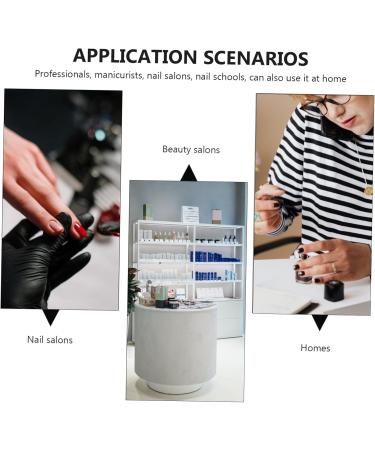 APPLICATION SCENARIOS

Professionals, manicurists, nail salons, nail schools, can also use it at home

Beauty salons

Nail salons

Homes