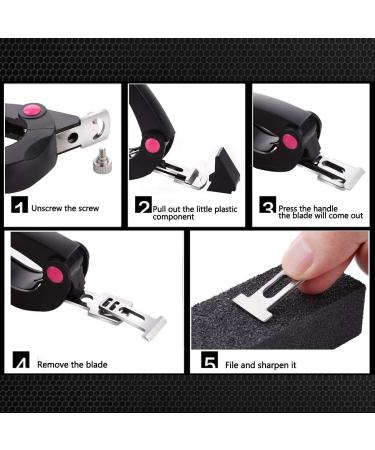 1 Unscrew the screw

2 Pull out the little plastic component

3 Press the handle the blade will come out

4 Remove the blade

5 File and sharpen it