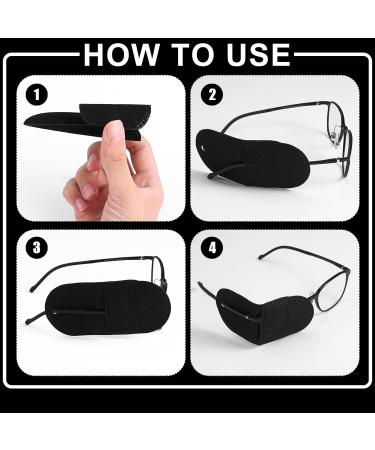 HOW TO USE

1

2

3

4