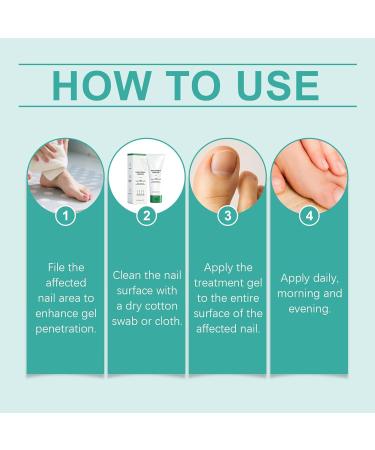 HOW TO USE

1

File the affected nail area to enhance gel penetration.

2

Clean the nail surface with a dry cotton swab or cloth.

3

Apply the treatment gel to the entire surface of the affected nail.

4

Apply daily, morning and evening.