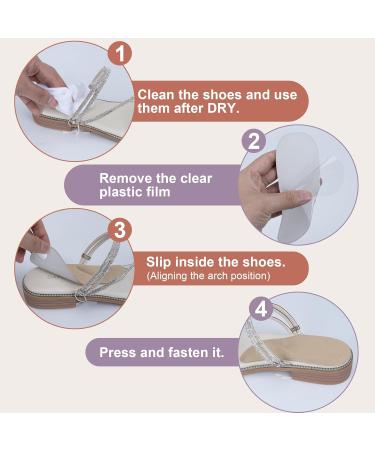 1

Clean the shoes and use them after DRY.

2

Remove the clear plastic film

3

Slip inside the shoes.
(Aligning the arch position)

4

Press and fasten it.