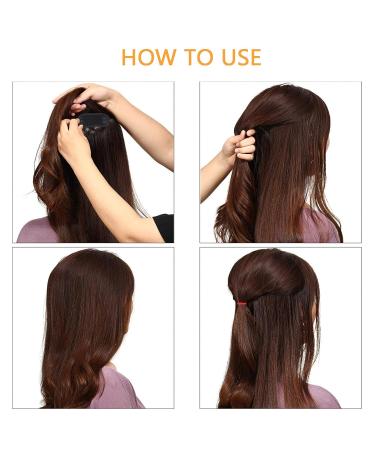 HOW TO USE