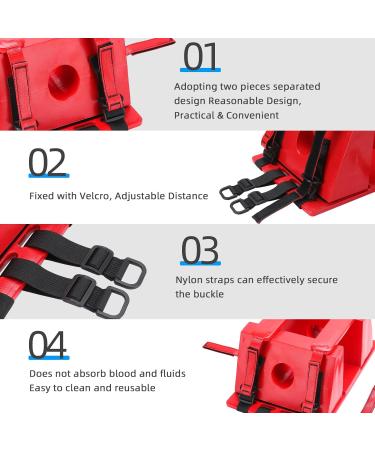 01

Adopting two pieces separated design Reasonable Design, Practical & Convenient

02

Fixed with Velcro, Adjustable Distance

03

Nylon straps can effectively secure the buckle

04

Does not absorb blood and fluids
Easy to clean and reusable