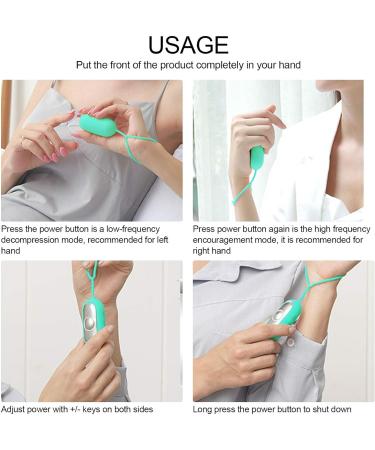 USAGE

Put the front of the product completely in your hand

Press the power button is a low-frequency decompression mode, recommended for left hand

Press power button again is the high frequency encouragement mode, it is recommended for right hand

Adjust power with +/- keys on both sides

Long press the power button to shut down