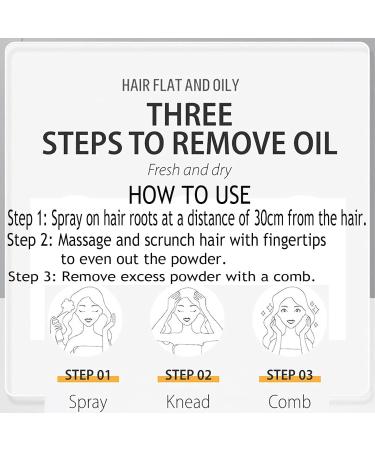 HAIR FLAT AND OILY

THREE
STEPS TO REMOVE OIL

Fresh and dry

HOW TO USE

Step 1: Spray on hair roots at a distance of 30cm from the hair.
Step 2: Massage and scrunch hair with fingertips to even out the powder.
Step 3: Remove excess powder with a comb.

STEP 01
Spray

STEP 02
Knead

STEP 03
Comb