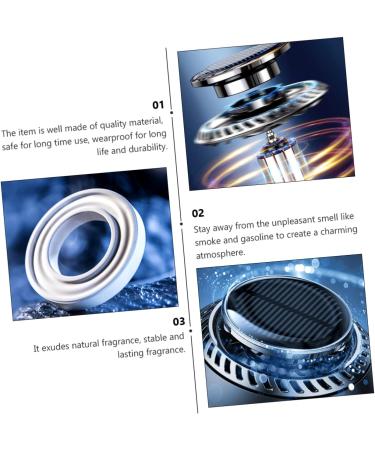 01

The item is well made of quality material, safe for long time use, wearproof for long life and durability.

02

Stay away from the unpleasant smell like smoke and gasoline to create a charming atmosphere.

03

It exudes natural fragrance, stable and lasting fragrance.