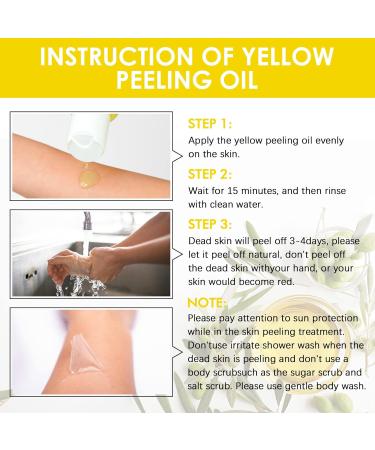 INSTRUCTION OF YELLOW PEELING OIL

STEP 1:
Apply the yellow peeling oil evenly on the skin.

STEP 2:
Wait for 15 minutes, and then rinse with clean water.

STEP 3:
Dead skin will peel off 3-4days, please let it peel off natural, don't peel off the dead skin withyour hand, or your skin would become red.

NOTE:
Please pay attention to sun protection while in the skin peeling treatment. Don'tuse irritate shower wash when the dead skin is peeling and don't use a body scrubsuch as the sugar scrub and salt scrub. Please use gentle body wash.