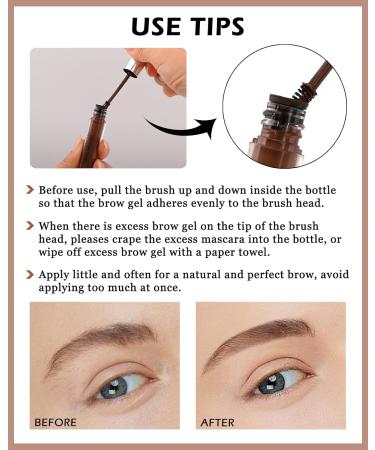 USE TIPS

Before use, pull the brush up and down inside the bottle so that the brow gel adheres evenly to the brush head.

When there is excess brow gel on the tip of the brush head, pleases crape the excess mascara into the bottle, or wipe off excess brow gel with a paper towel.

Apply little and often for a natural and perfect brow, avoid applying too much at once.

BEFORE

AFTER