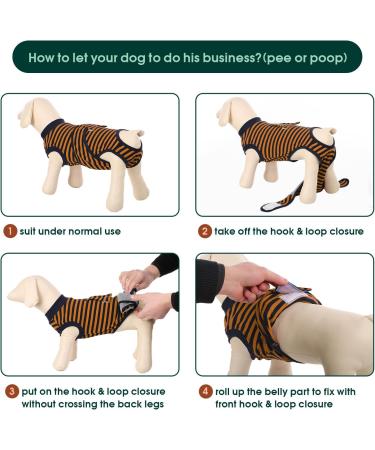 How to let your dog to do his business?(pee or poop)

1 suit under normal use

2 take off the hook & loop closure

3 put on the hook & loop closure without crossing the back legs

4 roll up the belly part to fix with front hook & loop closure