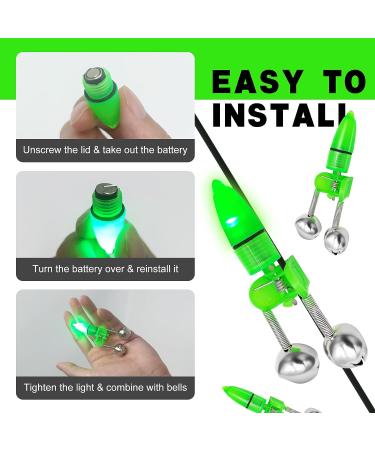 EASY TO INSTALL

Unscrew the lid & take out the battery

Turn the battery over & reinstall it

Tighten the light & combine with bells