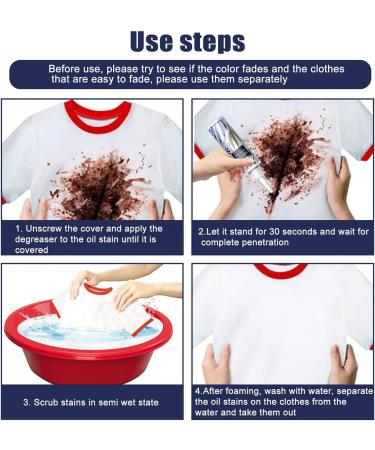 Use steps

Before use, please try to see if the color fades and the clothes that are easy to fade, please use them separately

1. Unscrew the cover and apply the degreaser to the oil stain until it is covered

2.Let it stand for 30 seconds and wait for complete penetration

3. Scrub stains in semi wet state

4.After foaming, wash with water, separate the oil stains on the clothes from the water and take them out