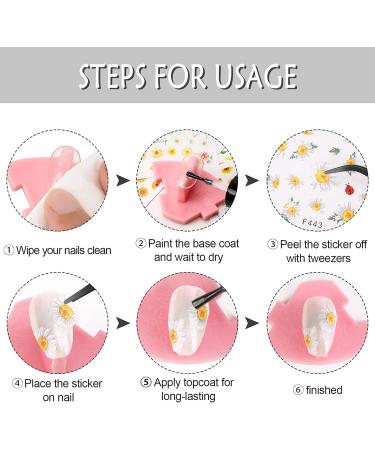 STEPS FOR USAGE

F443

① Wipe your nails clean

② Paint the base coat and wait to dry

③ Peel the sticker off with tweezers

④ Place the sticker on nail

⑤ Apply topcoat for long-lasting

⑥ finished