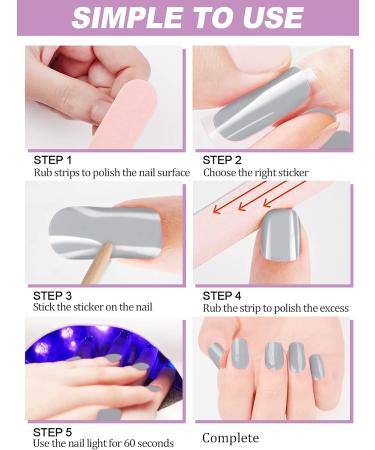 SIMPLE TO USE

STEP 1
Rub strips to polish the nail surface

STEP 2
Choose the right sticker

STEP 3
Stick the sticker on the nail

STEP 4
Rub the strip to polish the excess

STEP 5
Use the nail light for 60 seconds

Complete