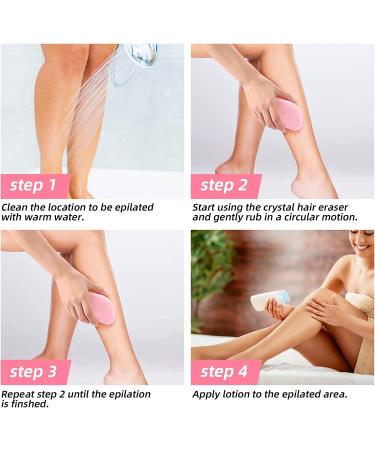 step 1

Clean the location to be epilated with warm water.

step 2

Start using the crystal hair eraser and gently rub in a circular motion.

step 3

Repeat step 2 until the epilation is finshed.

step 4

Apply lotion to the epilated area.