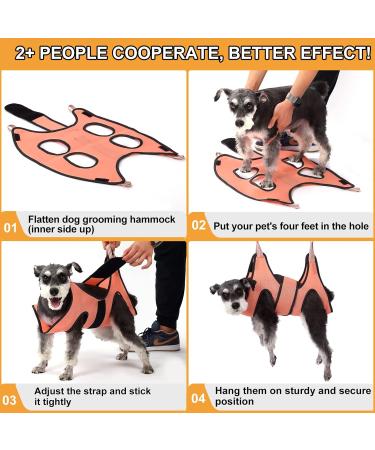 2+ PEOPLE COOPERATE, BETTER EFFECT!

01 Flatten dog grooming hammock (inner side up)

02 Put your pet's four feet in the hole

03 Adjust the strap and stick it tightly

04 Hang them on sturdy and secure position