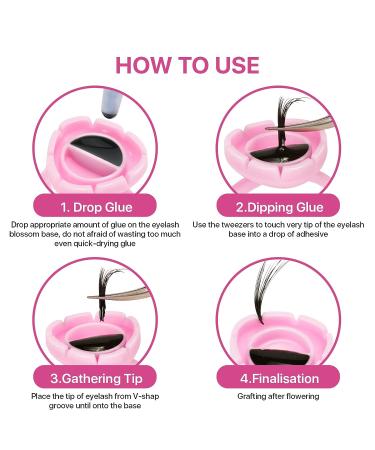 HOW TO USE

1. Drop Glue

Drop appropriate amount of glue on the eyelash blossom base, do not afraid of wasting too much even quick-drying glue

2.Dipping Glue

Use the tweezers to touch very tip of the eyelash base into a drop of adhesive

3.Gathering Tip

Place the tip of eyelash from V-shap groove until onto the base

4.Finalisation

Grafting after flowering