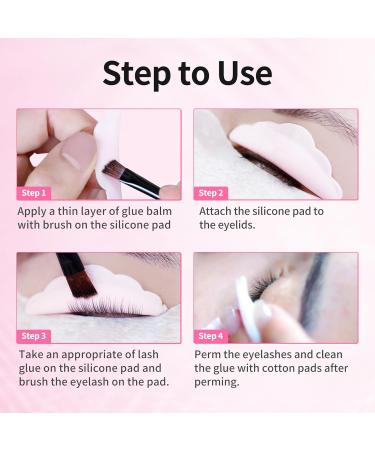 Step to Use

Step 1

Apply a thin layer of glue balm with brush on the silicone pad

Step 2

Attach the silicone pad to the eyelids.

Step 3

Take an appropriate of lash glue on the silicone pad and brush the eyelash on the pad.

Step 4

Perm the eyelashes and clean the glue with cotton pads after perming.