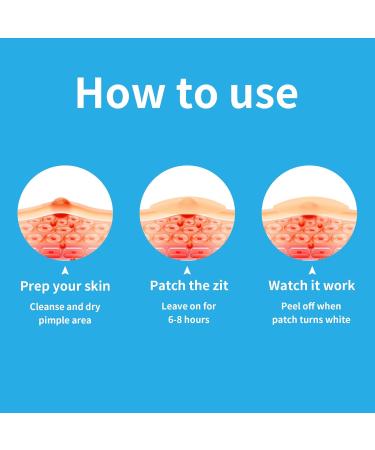 How to use

Prep your skin

Cleanse and dry pimple area

Patch the zit

Leave on for 6-8 hours

Watch it work

Peel off when patch turns white