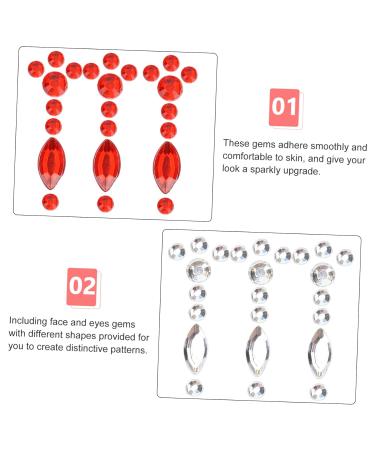 01

These gems adhere smoothly and comfortable to skin, and give your look a sparkly upgrade.

02

Including face and eyes gems with different shapes provided for you to create distinctive patterns.