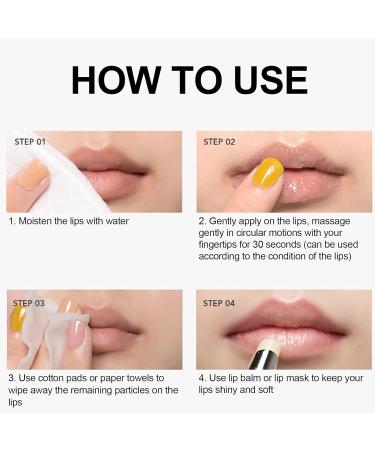 HOW TO USE

STEP 01

1. Moisten the lips with water

STEP 02

2. Gently apply on the lips, massage gently in circular motions with your fingertips for 30 seconds (can be used according to the condition of the lips)

STEP 03

3. Use cotton pads or paper towels to wipe away the remaining particles on the lips

STEP 04

4. Use lip balm or lip mask to keep your lips shiny and soft