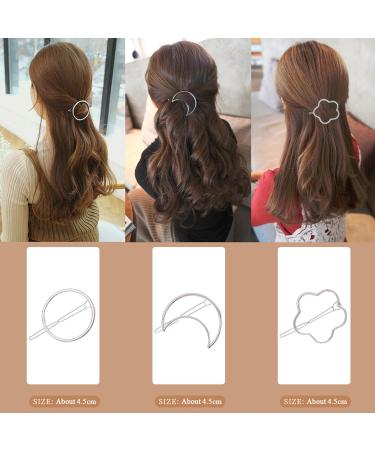 SIZE: About 4.5cm

SIZE: About 4.5cm

SIZE: About 4.5cm