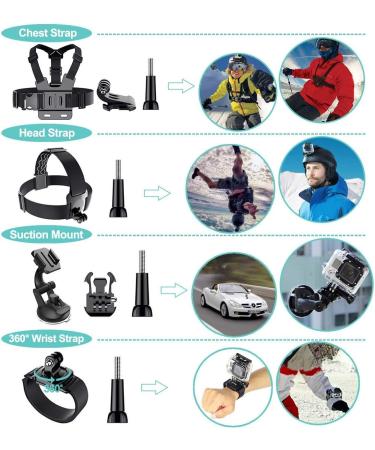 Chest Strap

Head Strap

Suction Mount

360° Wrist Strap

360°