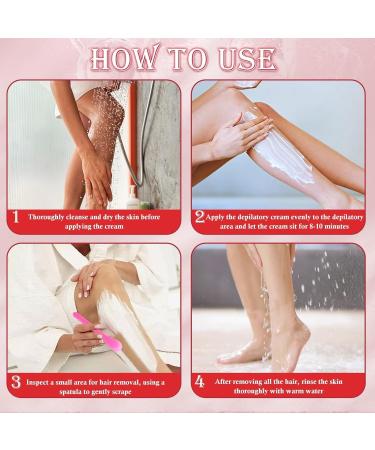 HOW TO USE

1 Thoroughly cleanse and dry the skin before applying the cream

2 Apply the depilatory cream evenly to the depilatory area and let the cream sit for 8-10 minutes

3 Inspect a small area for hair removal, using a spatula to gently scrape

4 After removing all the hair, rinse the skin thoroughly with warm water