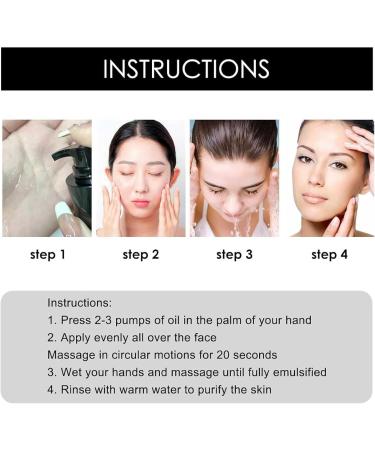 INSTRUCTIONS

step 1

step 2

step 3

step 4

Instructions:
1. Press 2-3 pumps of oil in the palm of your hand
2. Apply evenly all over the face
Massage in circular motions for 20 seconds
3. Wet your hands and massage until fully emulsified
4. Rinse with warm water to purify the skin