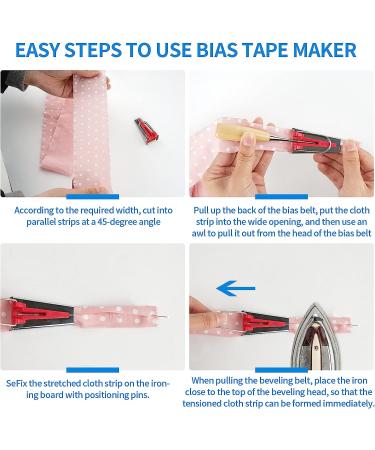 EASY STEPS TO USE BIAS TAPE MAKER

According to the required width, cut into parallel strips at a 45-degree angle

Pull up the back of the bias belt, put the cloth strip into the wide opening, and then use an awl to pull it out from the head of the bias belt

SeFix the stretched cloth strip on the ironing board with positioning pins.

When pulling the beveling belt, place the iron close to the top of the beveling head, so that the tensioned cloth strip can be formed immediately.