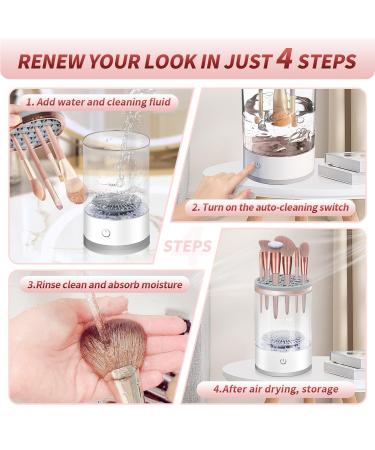 RENEW YOUR LOOK IN JUST 4 STEPS

1. Add water and cleaning fluid

2. Turn on the auto-cleaning switch

STEPS

3.Rinse clean and absorb moisture

4.After air drying, storage