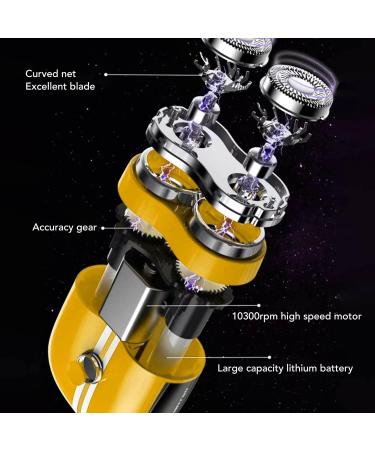 Curved net
Excellent blade

Accuracy gear

10300rpm high speed motor

Large capacity lithium battery