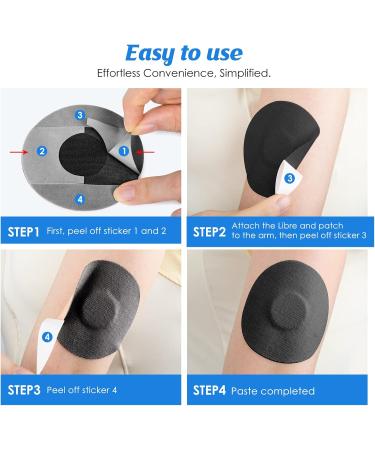 Easy to use
Effortless Convenience, Simplified.

3
2
1
4

STEP1 First, peel off sticker 1 and 2

3

STEP2 Attach the Libre and patch to the arm, then peel off sticker 3

4

STEP3 Peel off sticker 4

STEP4 Paste completed