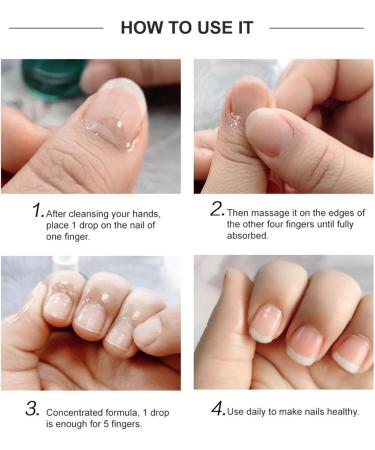 HOW TO USE IT

1. After cleansing your hands, place 1 drop on the nail of one finger.

2. Then massage it on the edges of the other four fingers until fully absorbed.

3. Concentrated formula, 1 drop is enough for 5 fingers.

4. Use daily to make nails healthy.