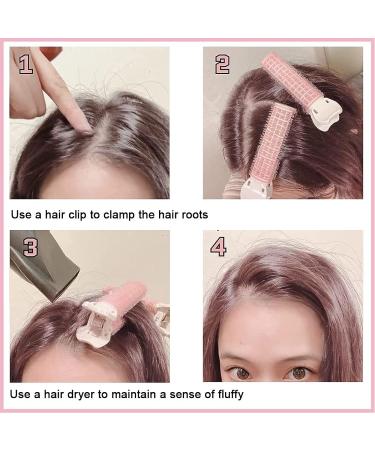 1

2

Use a hair clip to clamp the hair roots

3

4

Use a hair dryer to maintain a sense of fluffy