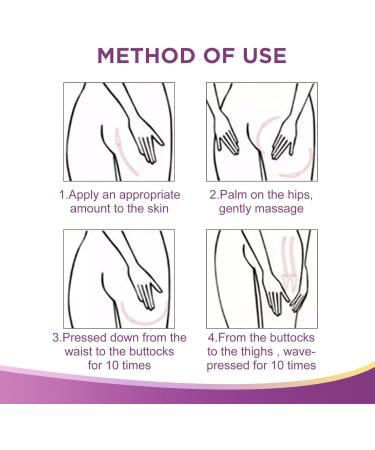 METHOD OF USE

1.Apply an appropriate amount to the skin

2.Palm on the hips, gently massage

3.Pressed down from the waist to the buttocks for 10 times

4.From the buttocks to the thighs , wave-pressed for 10 times