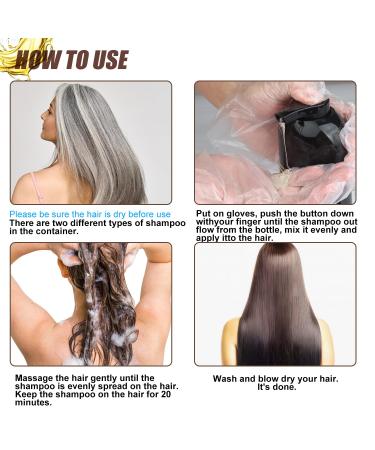 HOW TO USE

Please be sure the hair is dry before use
There are two different types of shampoo in the container.

Put on gloves, push the button down withyour finger until the shampoo out flow from the bottle, mix it evenly and apply itto the hair.

Massage the hair gently until the shampoo is evenly spread on the hair. Keep the shampoo on the hair for 20 minutes.

Wash and blow dry your hair.
It's done.